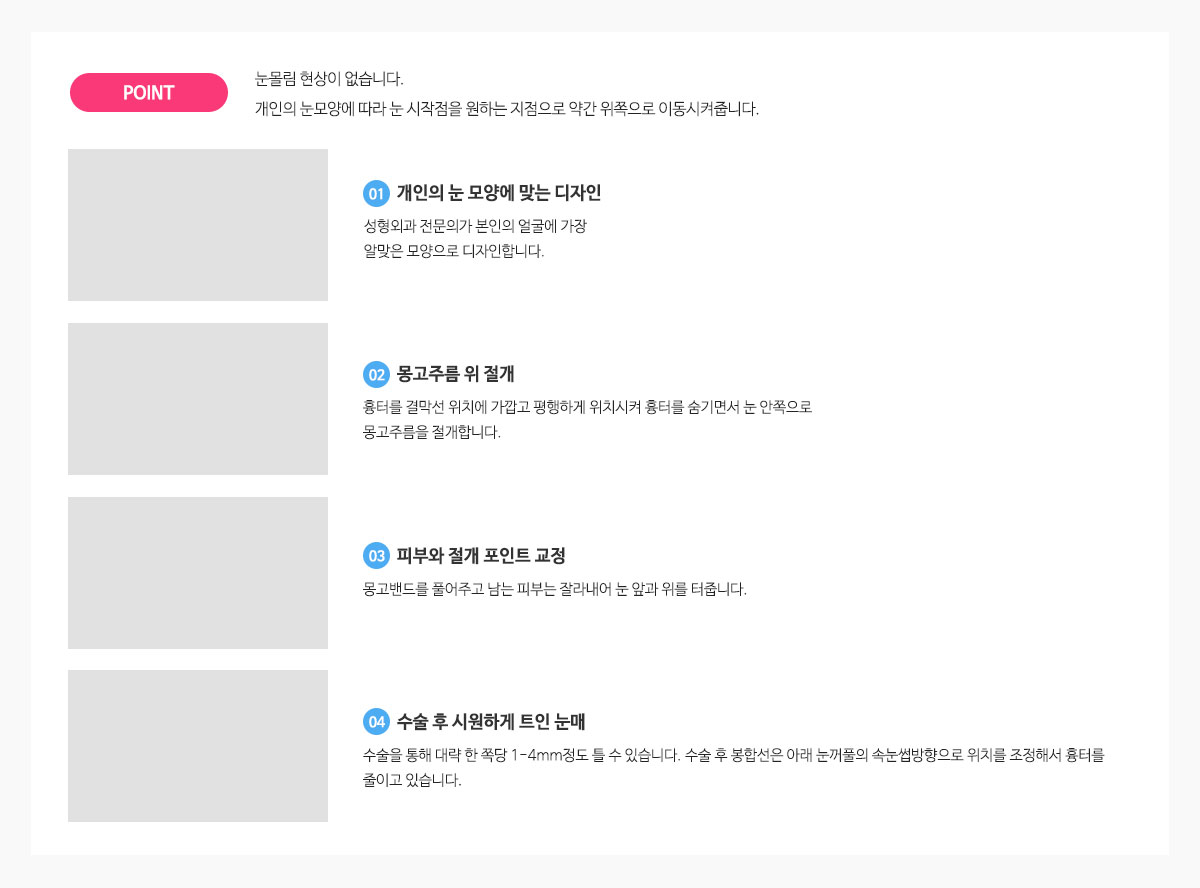 POINT

눈몰림 현상이 없습니다.
개인의 눈모양에 따라 눈 시작점을 원하는 지점으로 약간 위쪽으로 이동시켜줍니다.

01 개인의 눈 모양에 맞는 디자인

성형외과 전문의가 본인의 얼굴에 가장 알맞은 모양으로 디자인합니다.

02 몽고주름 위 절개

흉터를 결막선 위치에 가깝고 평행하게 위치시켜 흉터를 숨기면서 눈 안쪽으로 몽고주름을 절개합니다.

03 피부와 절개 포인트 교정

몽고밴드를 풀어주고 남는 피부는 잘라내어 눈 앞과 위를 터줍니다.

04 수술 후 시원하게 트인 눈매

수술을 통해 대략 한 쪽당 1-4mm정도 틀 수 있습니다. 수술 후 봉합선은 아래 눈꺼풀의 속눈썹방향으로 위치를 조정해서 흉터를 줄이고 있습니다.